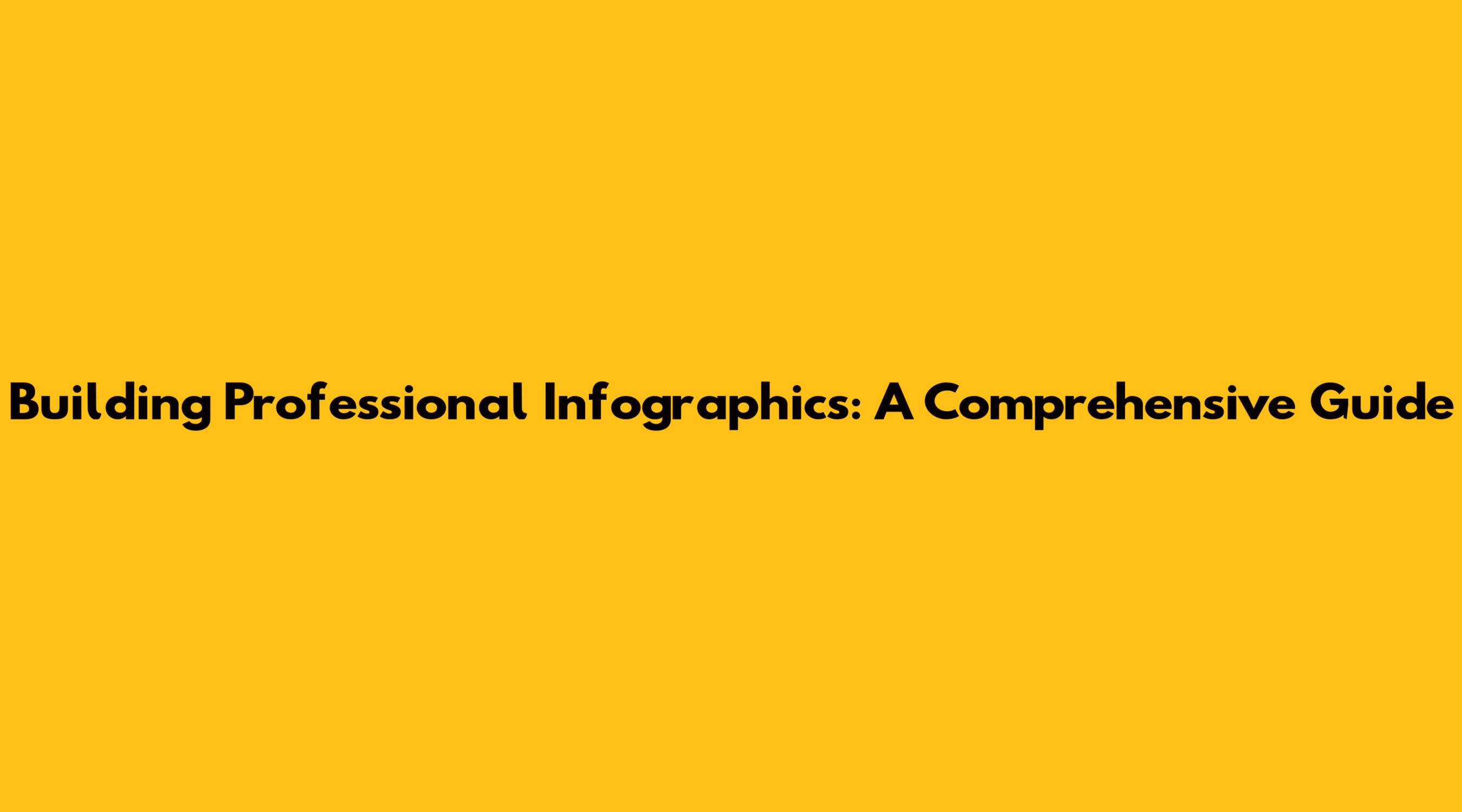 Building Professional Infographics: A Comprehensive Guide