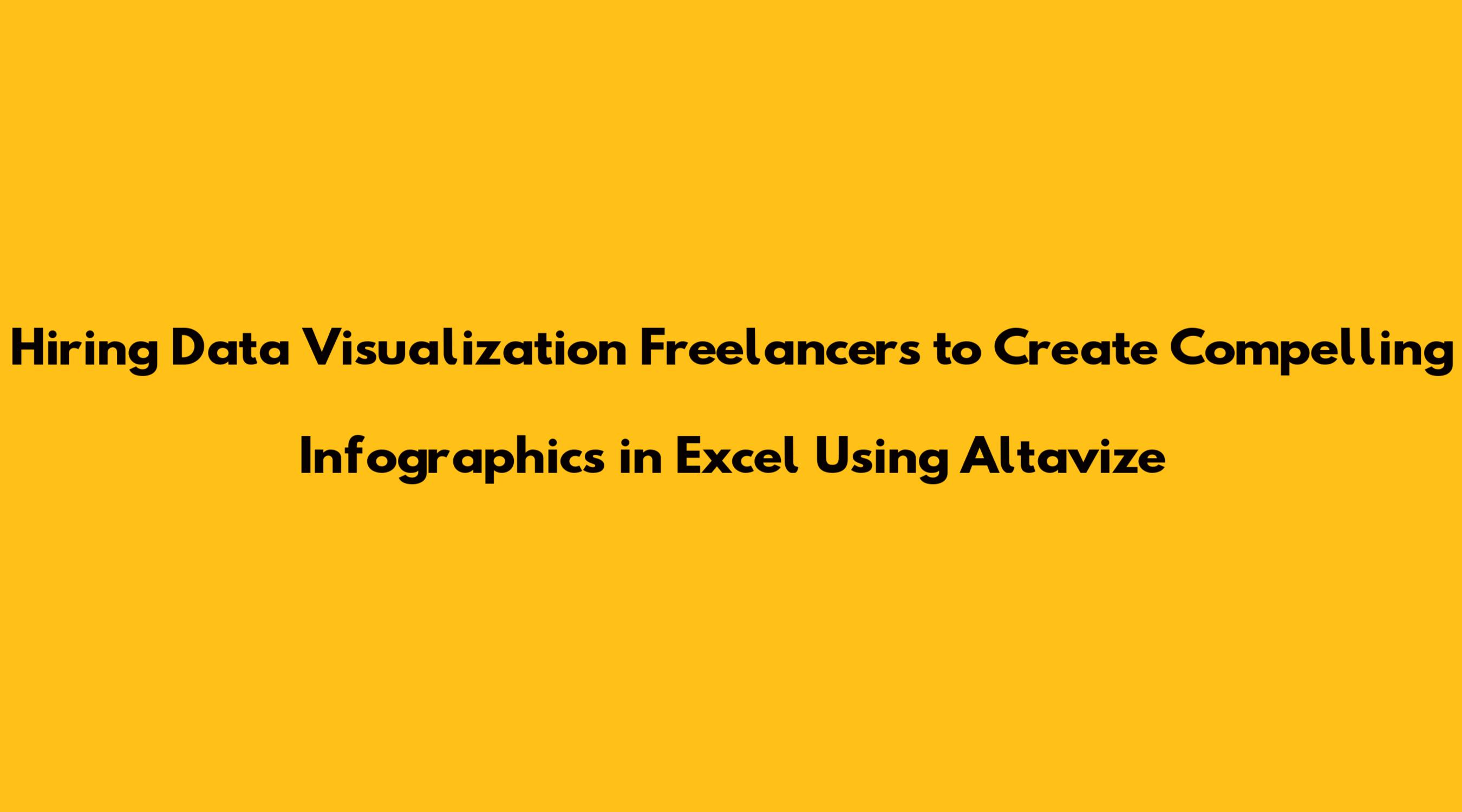 Hiring Data Visualization Freelancers to Create Compelling Infographics in Excel Using Altavize