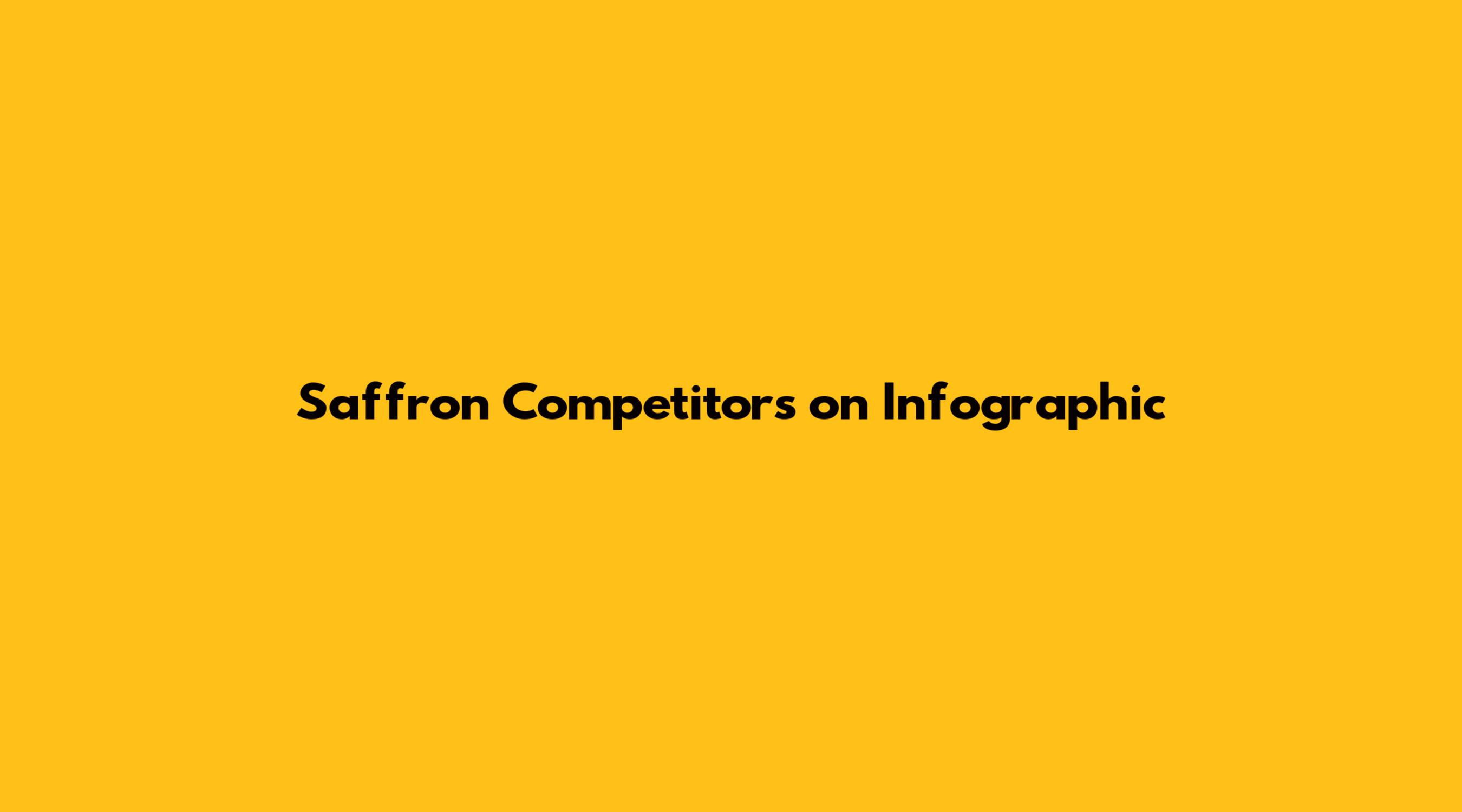 Saffron Competitors on Infographic