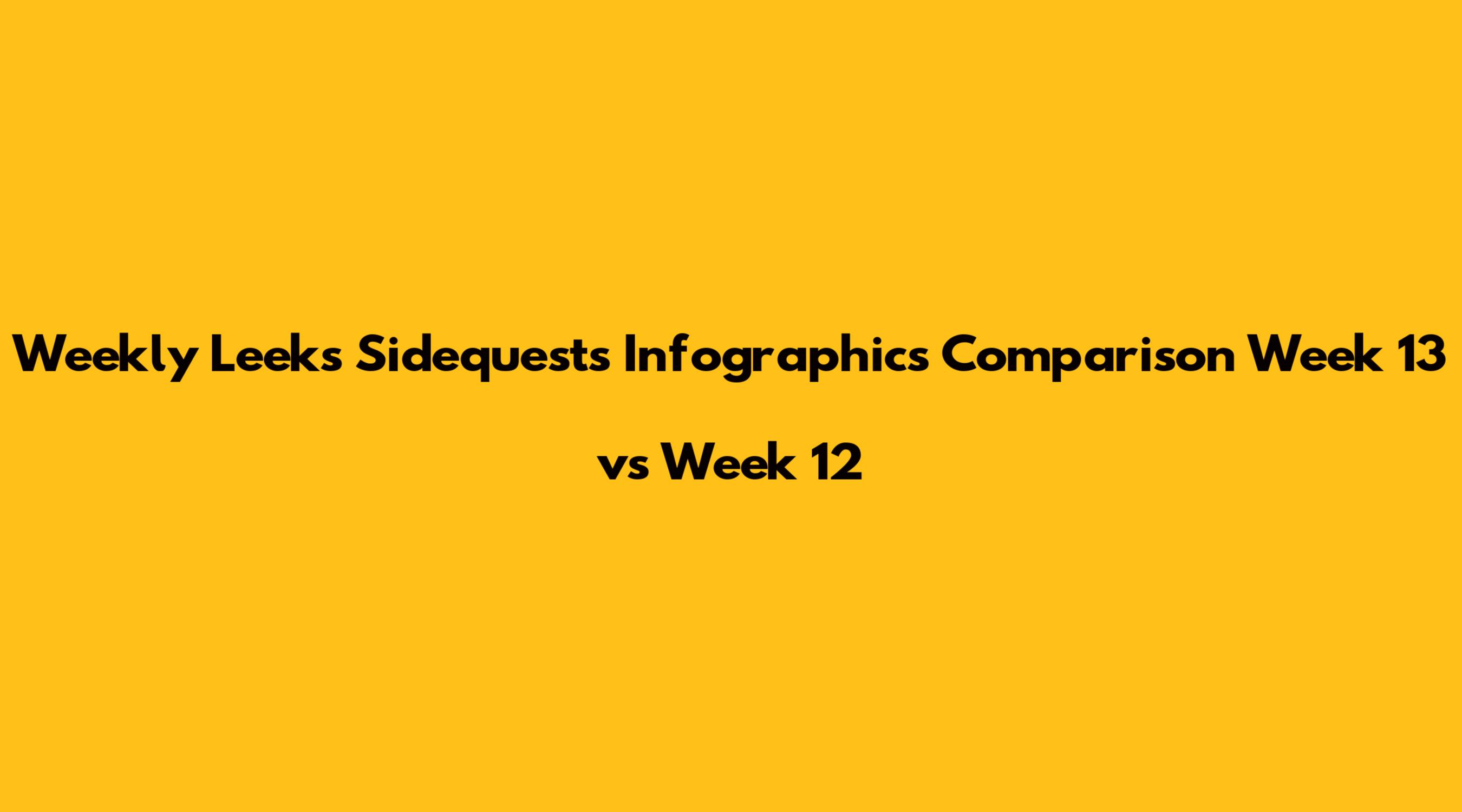 Weekly Leeks Sidequests Infographics Comparison Week 13 vs Week 12